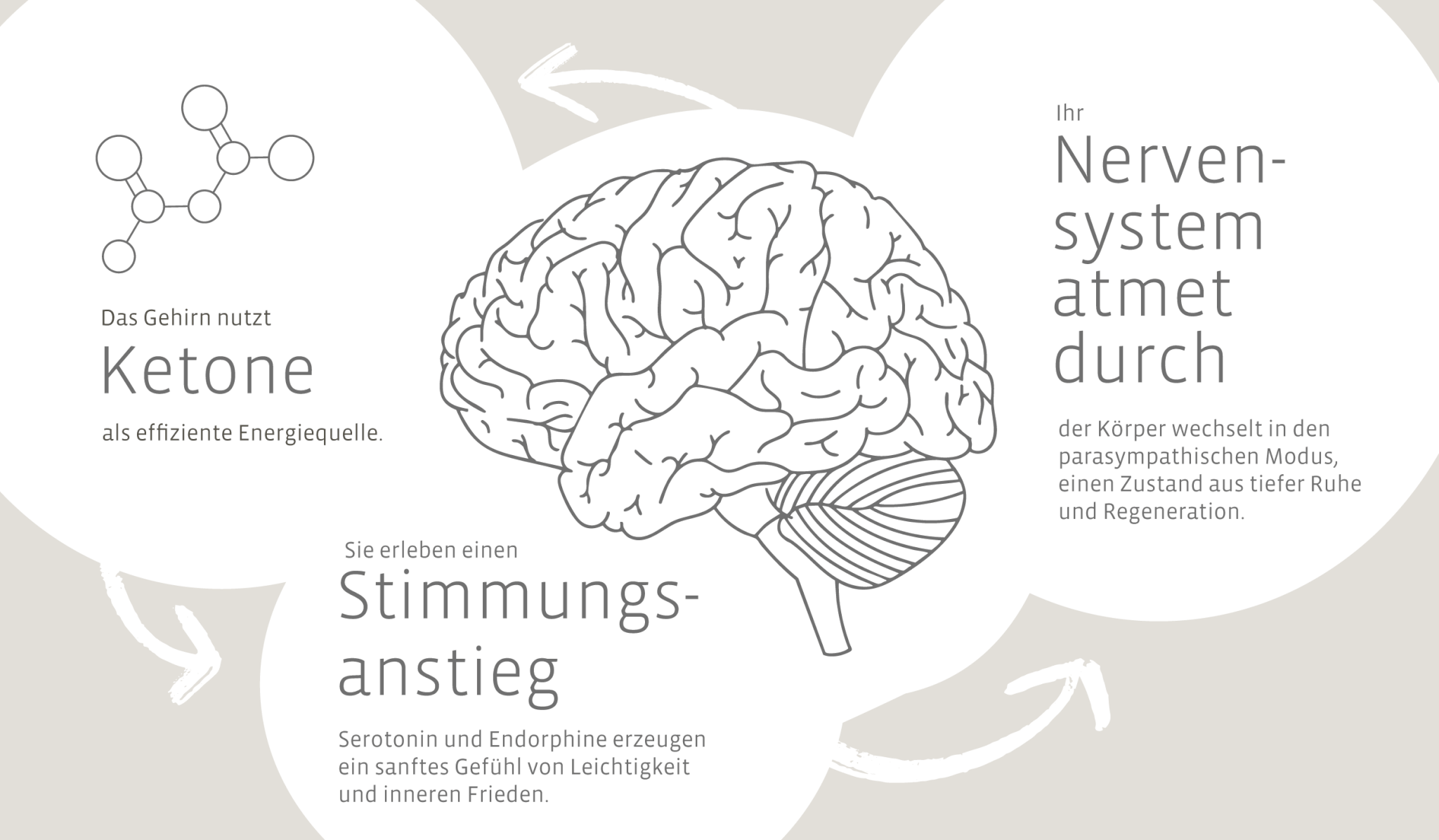 Das Gehirn nutzt

Ketone

als effiziente Energiequelle.

Sie erleben einen

Stimmungsanstieg

Serotonin und Endorphine erzeugen ein sanftes Gefühl von Leichtigkeit und inneren Frieden.

Ihr

Nervensystem atmet durch

der Körper wechselt in den parasympathischen Modus, einen Zustand aus tiefer Ruhe und Regeneration.